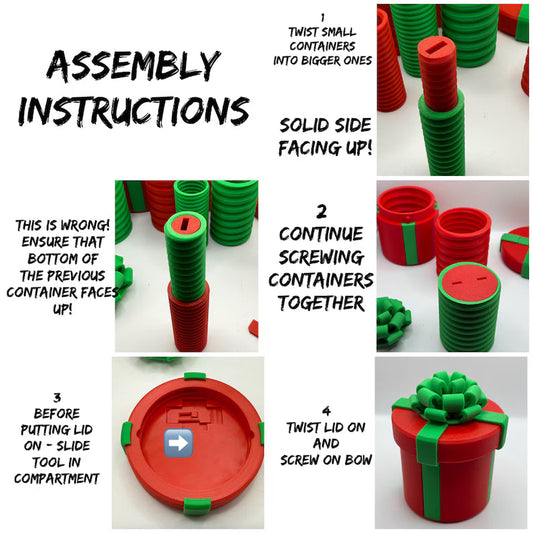 ASSEMBLY INSTRUCTIONS

1
TWIST SMALL CONTAINERS INTO BIGGER ONES

SOLID SIDE FACING UP!

THIS IS WRONG! ENSURE THAT BOTTOM OF THE PREVIOUS CONTAINER FACES UP!

2
CONTINUE SCREWING CONTAINERS TOGETHER

3
BEFORE PUTTING LID ON - SLIDE TOOL IN COMPARTMENT

4
TWIST LID ON AND SCREW ON BOW